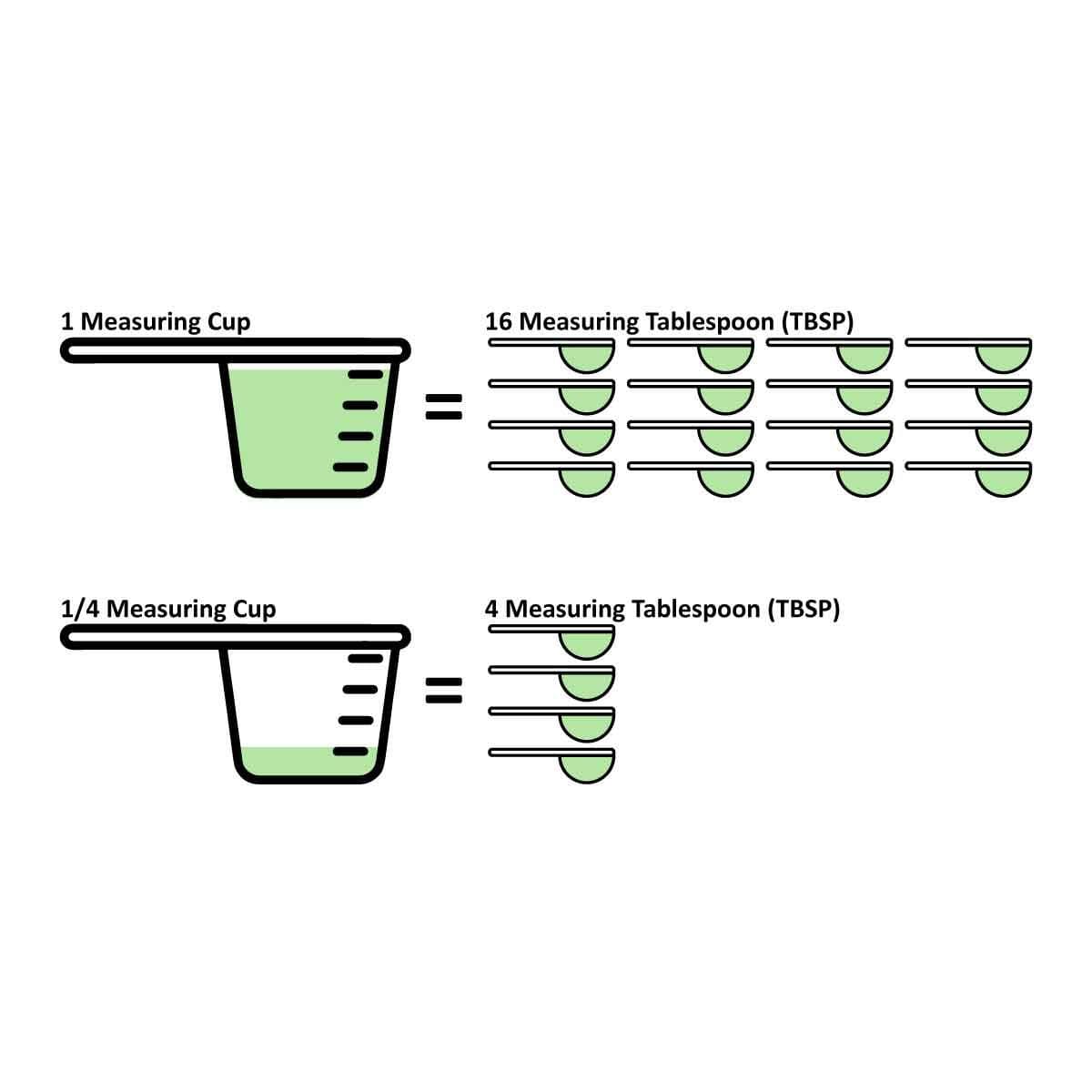 1 Measuring Cup

=

16 Measuring Tablespoon (TBSP)

1/4 Measuring Cup

=

4 Measuring Tablespoon (TBSP)